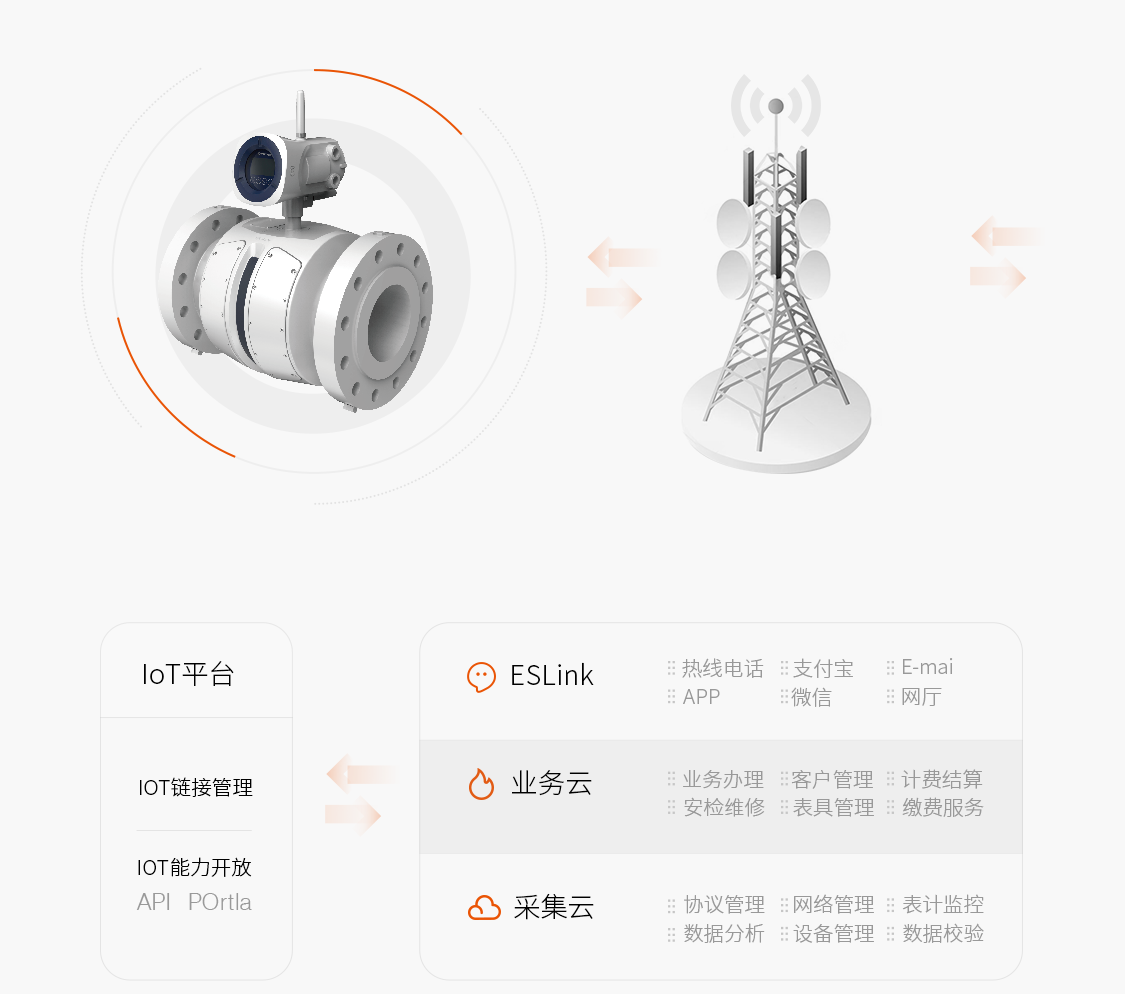 IoT平台

IOT链接管理

IOT能力开放
API POrtla

ESLink
热线电话 支付宝 E-mai
APP 微信 网厅

业务云
业务办理 客户管理 计费结算
安检维修 表具管理 缴费服务

采集云
协议管理 网络管理 表计监控
数据分析 设备管理 数据校验